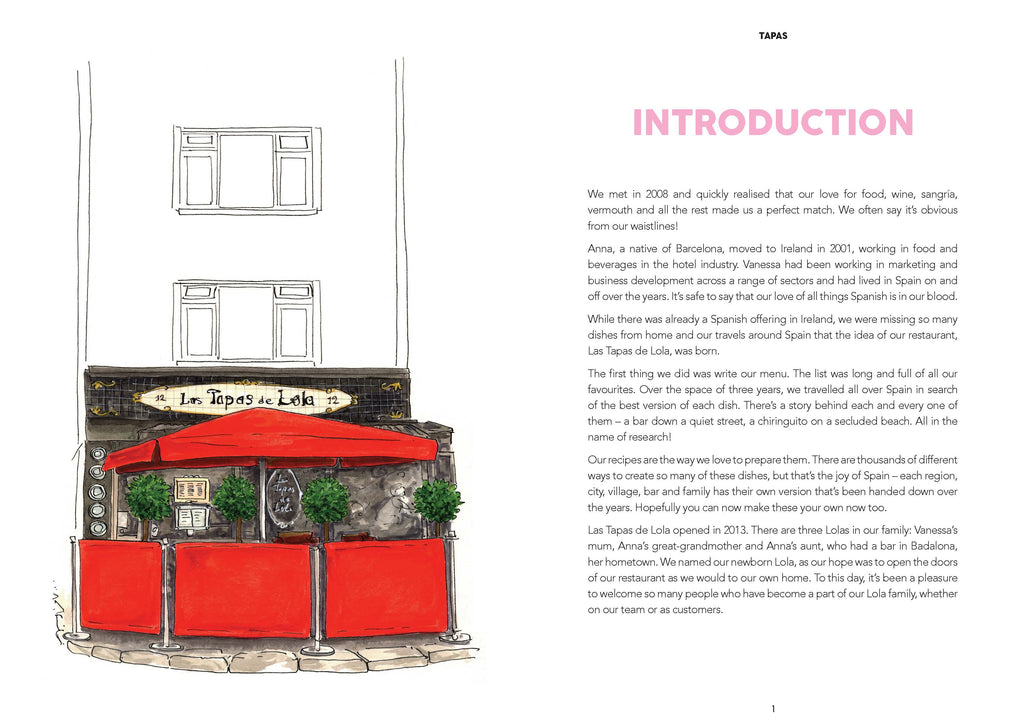 12 Las Tapas de Lola 12

Las Tapas de Lola

TAPAS

INTRODUCTION

We met in 2008 and quickly realised that our love for food, wine, sangria, vermouth and all the rest made us a perfect match. We often say it's obvious from our waistlines!

Anna, a native of Barcelona, moved to Ireland in 2001, working in food and beverages in the hotel industry. Vanessa had been working in marketing and business development across a range of sectors and had lived in Spain on and off over the years. It's safe to say that our love of all things Spanish is in our blood.

While there was already a Spanish offering in Ireland, we were missing so many dishes from home and our travels around Spain that the idea of our restaurant, Las Tapas de Lola, was born.

The first thing we did was write our menu. The list was long and full of all our favourites. Over the space of three years, we travelled all over Spain in search of the best version of each dish. There's a story behind each and every one of them – a bar down a quiet street, a chiringuito on a secluded beach. All in the name of research!

Our recipes are the way we love to prepare them. There are thousands of different ways to create so many of these dishes, but that's the joy of Spain – each region, city, village, bar and family has their own version that's been handed down over the years. Hopefully you can now make these your own now too.

Las Tapas de Lola opened in 2013. There are three Lolas in our family: Vanessa's mum, Anna's great-grandmother and Anna's aunt, who had a bar in Badalona, her hometown. We named our newborn Lola, as our hope was to open the doors of our restaurant as we would to our own home. To this day, it's been a pleasure to welcome so many people who have become a part of our Lola family, whether on our team or as customers.

1