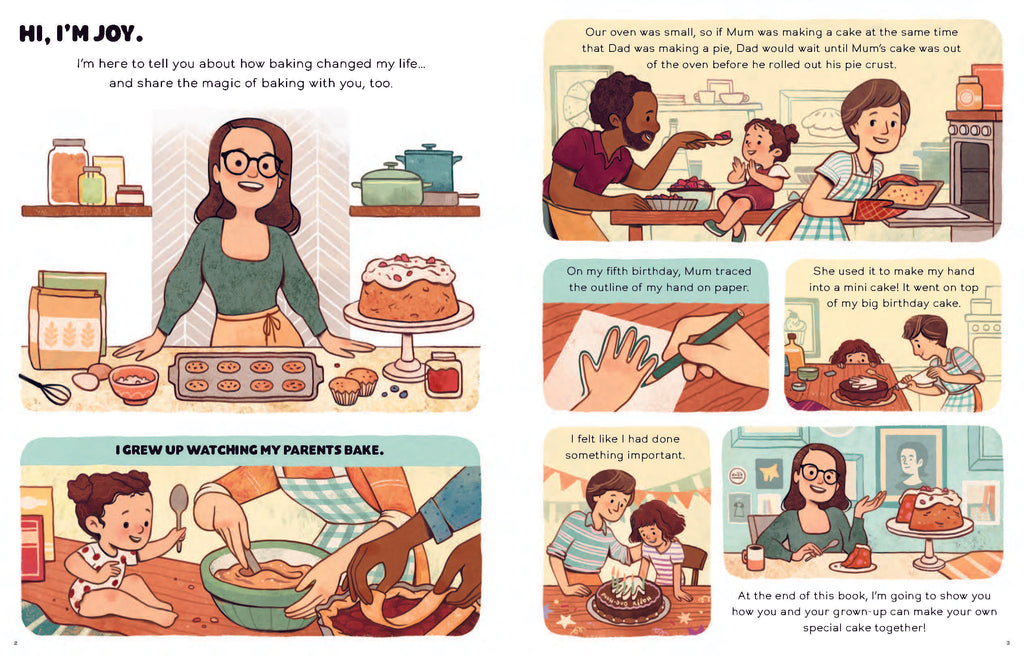 HI, I'M JOY.

I'm here to tell you about how baking changed my life... and share the magic of baking with you, too.

I GREW UP WATCHING MY PARENTS BAKE.

2

Our oven was small, so if Mum was making a cake at the same time that Dad was making a pie, Dad would wait until Mum's cake was out of the oven before he rolled out his pie crust.

On my fifth birthday, Mum traced the outline of my hand on paper.

She used it to make my hand into a mini cake! It went on top of my big birthday cake.

I felt like I had done something important.

At the end of this book, I'm going to show you how you and your grown-up can make your own special cake together!

3