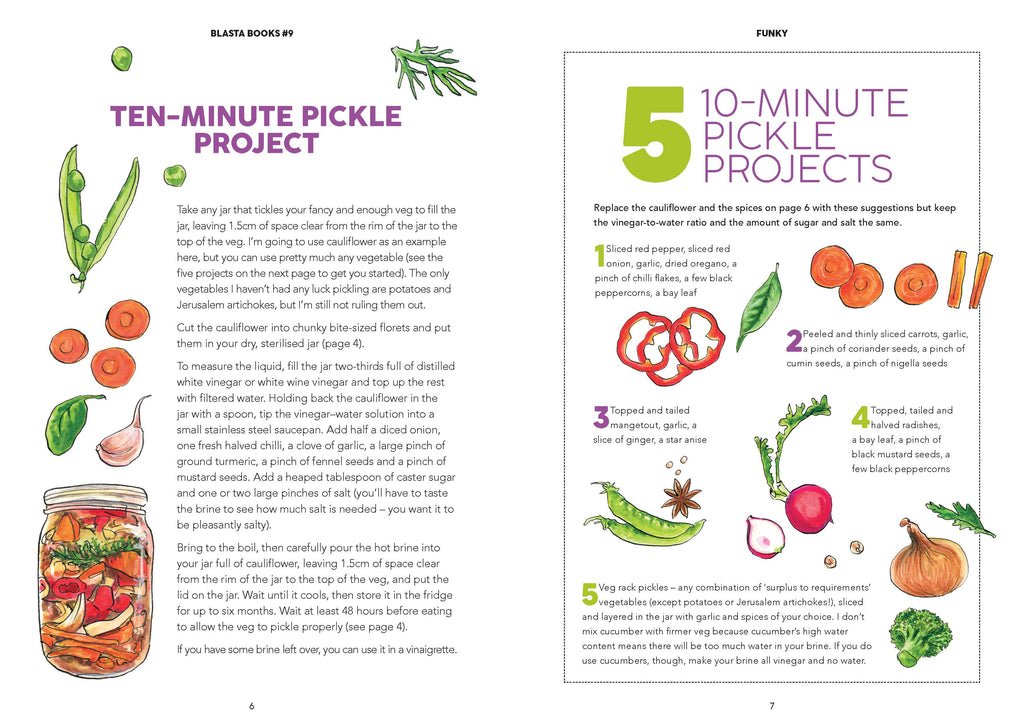 BLASTA BOOKS #9

TEN-MINUTE PICKLE PROJECT

Take any jar that tickles your fancy and enough veg to fill the jar, leaving 1.5cm of space clear from the rim of the jar to the top of the veg. I'm going to use cauliflower as an example here, but you can use pretty much any vegetable (see the five projects on the next page to get you started). The only vegetables I haven't had any luck pickling are potatoes and Jerusalem artichokes, but I'm still not ruling them out.

Cut the cauliflower into chunky bite-sized florets and put them in your dry, sterilised jar (page 4).

To measure the liquid, fill the jar two-thirds full of distilled white vinegar or white wine vinegar and top up the rest with filtered water. Holding back the cauliflower in the jar with a spoon, tip the vinegar–water solution into a small stainless steel saucepan. Add half a diced onion, one fresh halved chilli, a clove of garlic, a large pinch of ground turmeric, a pinch of fennel seeds and a pinch of mustard seeds. Add a heaped tablespoon of caster sugar and one or two large pinches of salt (you'll have to taste the brine to see how much salt is needed – you want it to be pleasantly salty).

Bring to the boil, then carefully pour the hot brine into your jar full of cauliflower, leaving 1.5cm of space clear from the rim of the jar to the top of the veg, and put the lid on the jar. Wait until it cools, then store it in the fridge for up to six months. Wait at least 48 hours before eating to allow the veg to pickle properly (see page 4).

If you have some brine left over, you can use it in a vinaigrette.

6

FUNKY

5 10-MINUTE PICKLE PROJECTS

Replace the cauliflower and the spices on page 6 with these suggestions but keep the vinegar-to-water ratio and the amount of sugar and salt the same.

1 Sliced red pepper, sliced red onion, garlic, dried oregano, a pinch of chilli flakes, a few black peppercorns, a bay leaf

2 Peeled and thinly sliced carrots, garlic, a pinch of coriander seeds, a pinch of cumin seeds, a pinch of nigella seeds

3 Topped and tailed mangetout, garlic, a slice of ginger, a star anise

4 Topped, tailed and halved radishes, a bay leaf, a pinch of black mustard seeds, a few black peppercorns

5 Veg rack pickles – any combination of 'surplus to requirements' vegetables (except potatoes or Jerusalem artichokes!), sliced and layered in the jar with garlic and spices of your choice. I don't mix cucumber with firmer veg because cucumber's high water content means there will be too much water in your brine. If you do use cucumbers, though, make your brine all vinegar and no water.

7